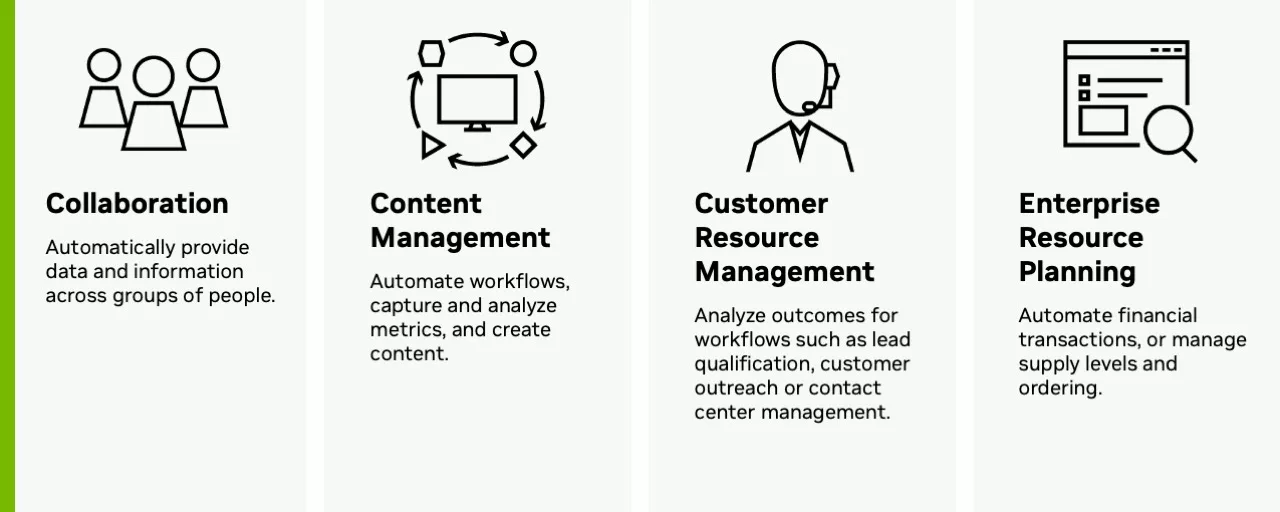 Collaboration

Automatically provide data and information across groups of people.

Content Management

Automate workflows, capture and analyze metrics, and create content.

Customer Resource Management

Analyze outcomes for workflows such as lead qualification, customer outreach or contact center management.

Enterprise Resource Planning

Automate financial transactions, or manage supply levels and ordering.